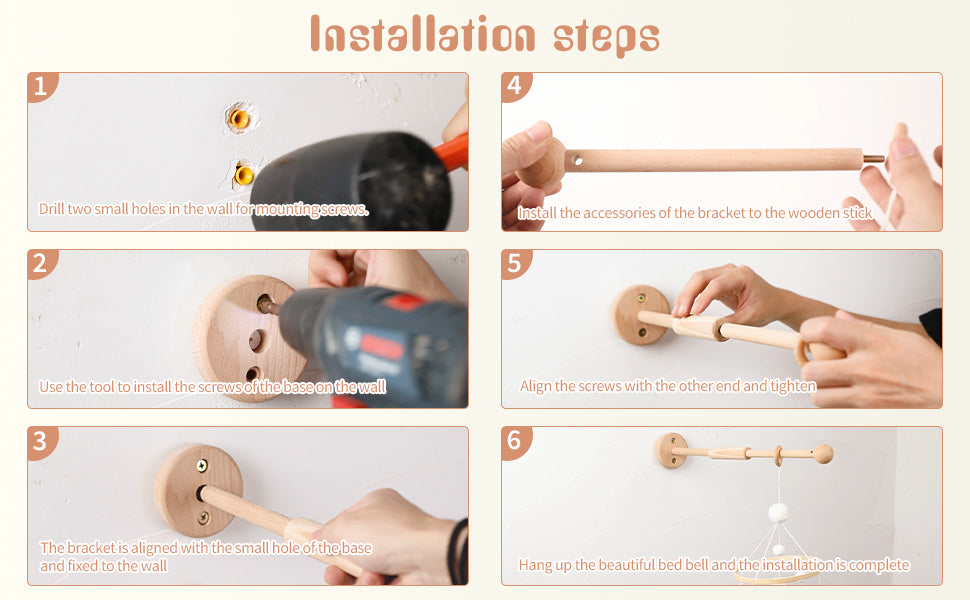 Installation steps

1
Drill two small holes in the wall for mounting screws.

2
Use the tool to install the screws of the base on the wall

3
The bracket is aligned with the small hole of the base and fixed to the wall

4
Install the accessories of the bracket to the wooden stick

5
Align the screws with the other end and tighten

6
Hang up the beautiful bed bell and the installation is complete